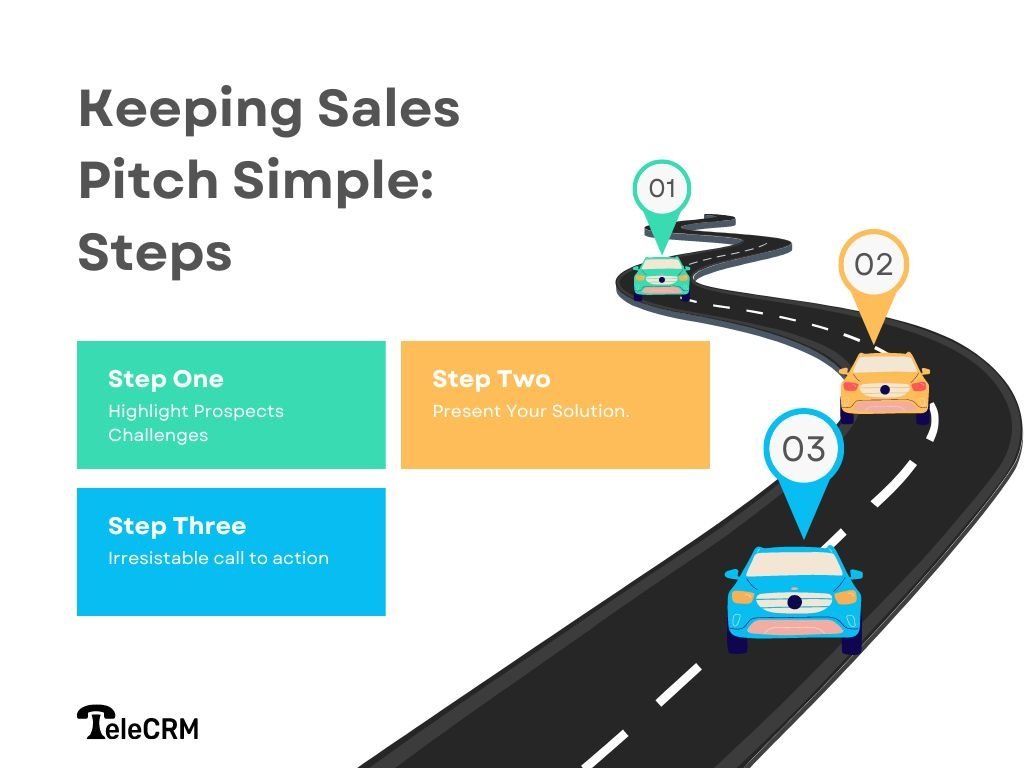 Keeping Sales Pitch Simple: Steps

01

02

03

Step One
Highlight Prospects Challenges

Step Two
Present Your Solution.

Step Three
Irresistable call to action

TeleCRM